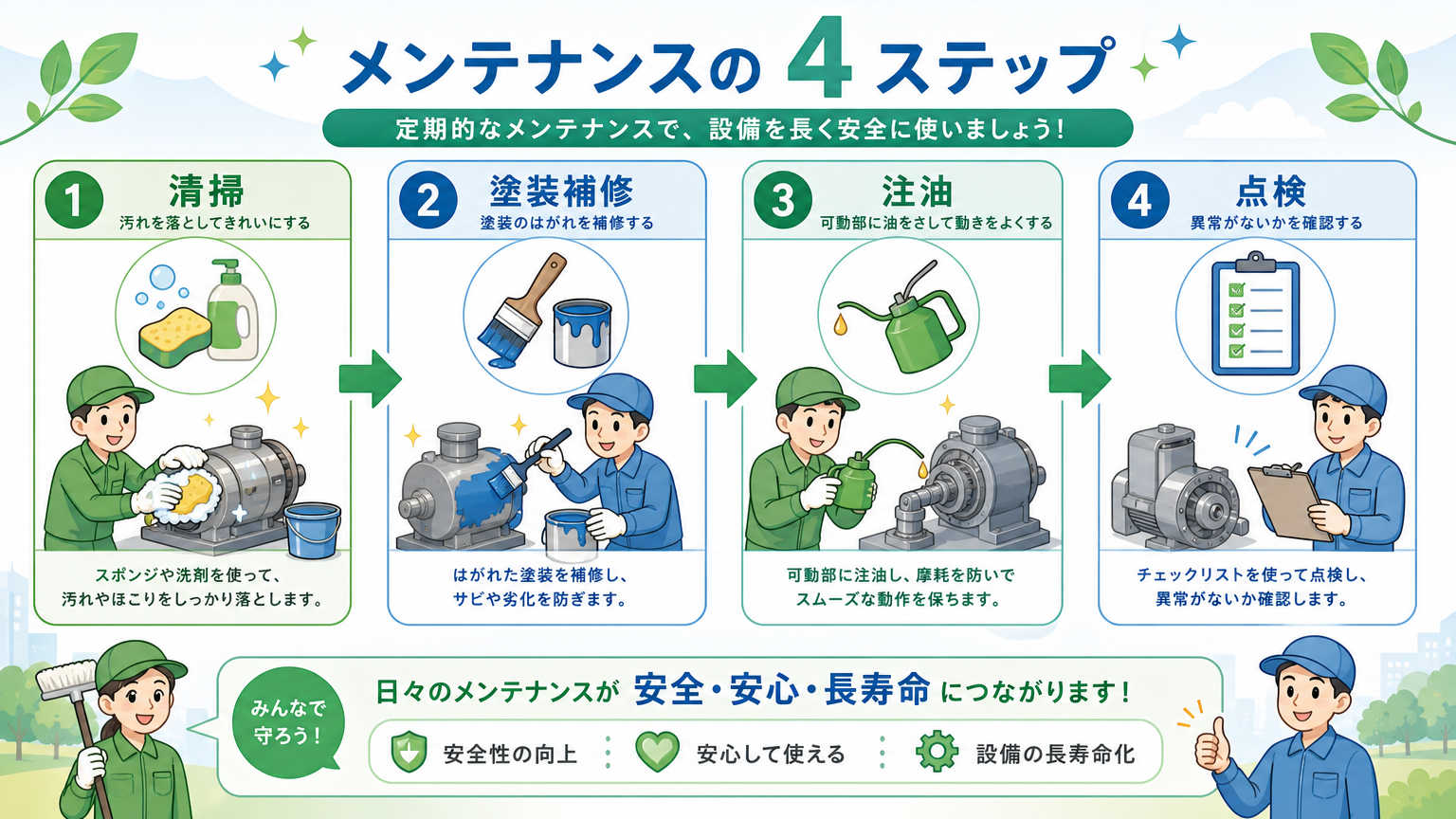 メンテナンスの 4 ステップ

定期的なメンテナンスで、設備を長く安全に使いましょう！

1 清掃
汚れを落としてきれいにする

スポンジや洗剤を使って、汚れやほこりをしっかり落とします。

2 塗装補修
塗装のはがれを補修する

はがれた塗装を補修し、サビや劣化を防ぎます。

3 注油
可動部に油をさして動きをよくする

可動部に注油し、摩耗を防いでスムーズな動作を保ちます。

4 点検
異常がないかを確認する

チェックリストを使って点検し、異常がないか確認します。

みんなで守ろう！

日々のメンテナンスが 安全・安心・長寿命 につながります！

安全性の向上

安心して使える

設備の長寿命化